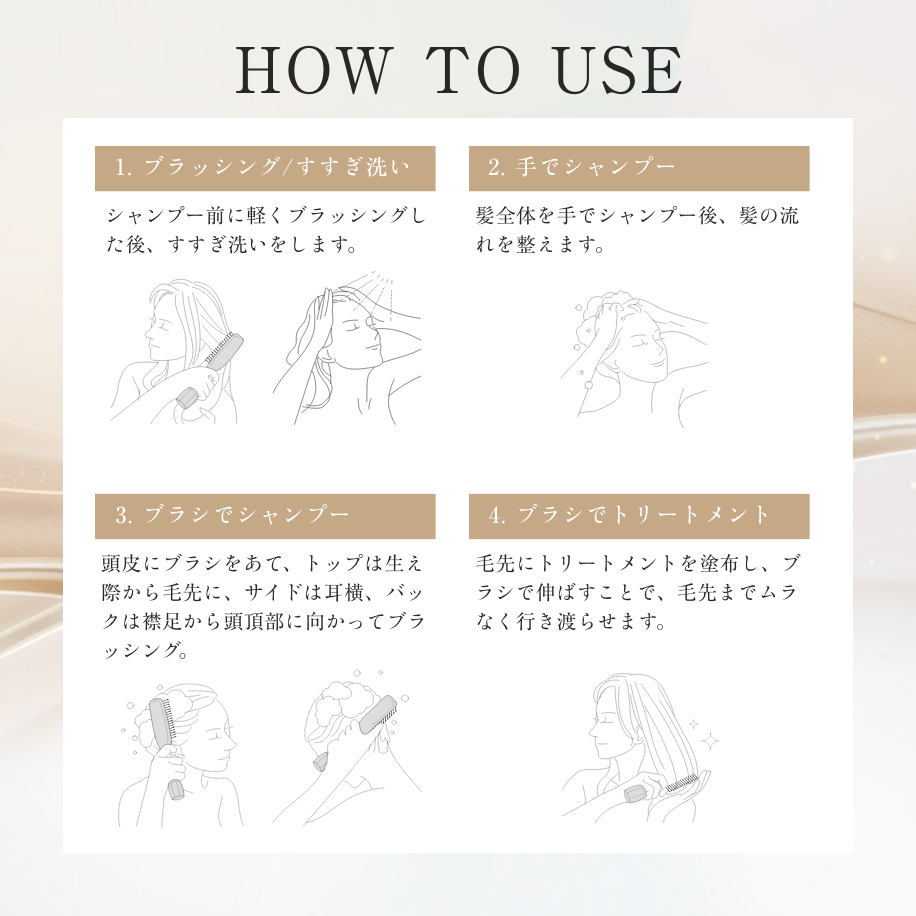 HOW TO USE

1. ブラッシング/すすぎ洗い

シャンプー前に軽くブラッシングした後、すすぎ洗いをします。

2. 手でシャンプー

髪全体を手でシャンプー後、髪の流れを整えます。

3. ブラシでシャンプー

頭皮にブラシをあて、トップは生え際から毛先に、サイドは耳横、バックは襟足から頭頂部に向かってブラッシング。

4. ブラシでトリートメント

毛先にトリートメントを塗布し、ブラシで伸ばすことで、毛先までムラなく行き渡らせます。